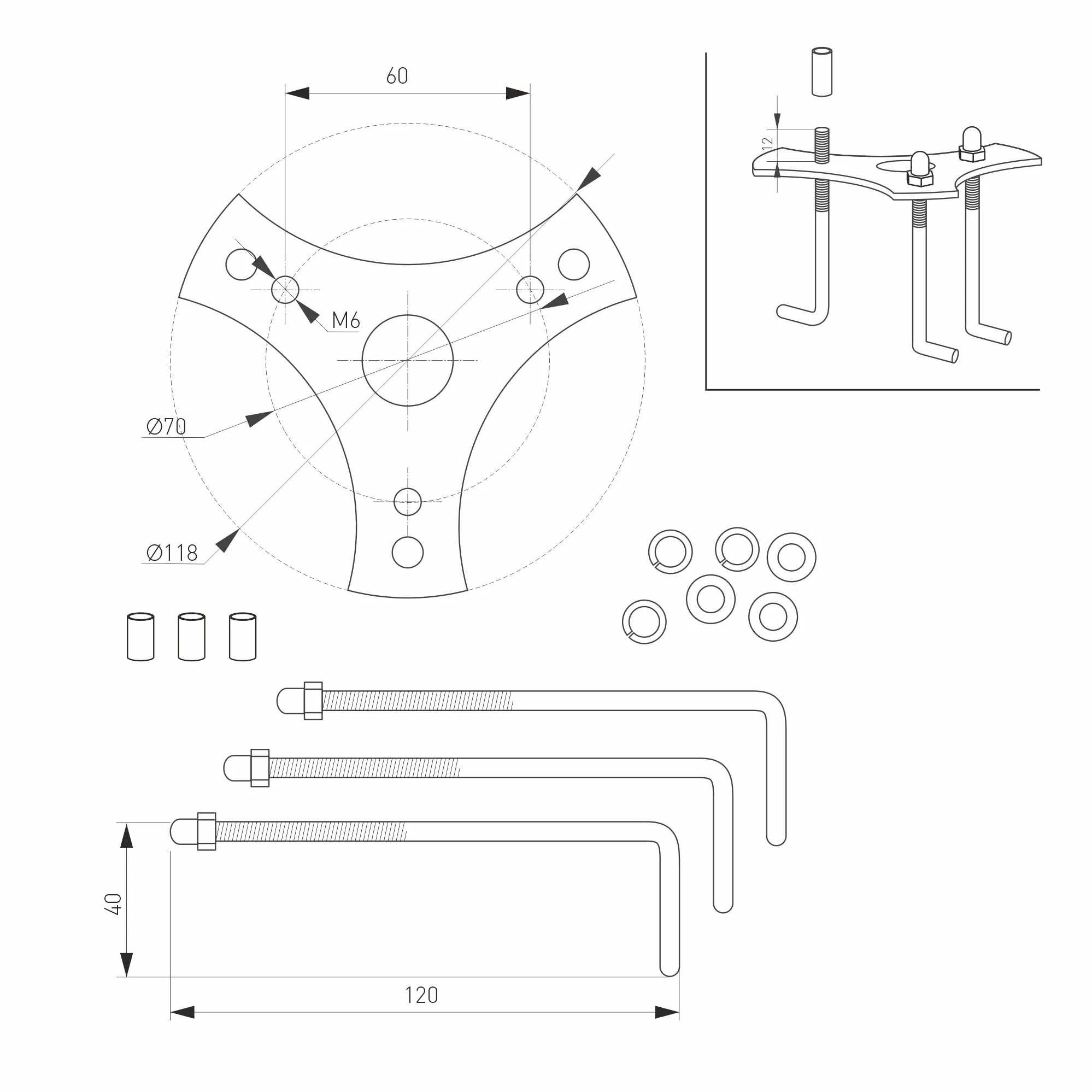 60

12

M6

Ø70

Ø118

40

120